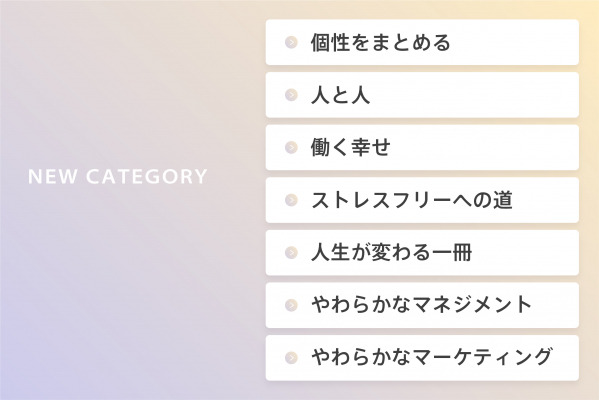 NEW CATEGORY

個性をまとめる

人と人

働く幸せ

ストレスフリーへの道

人生が変わる一冊

やわらかなマネジメント

やわらかなマーケティング