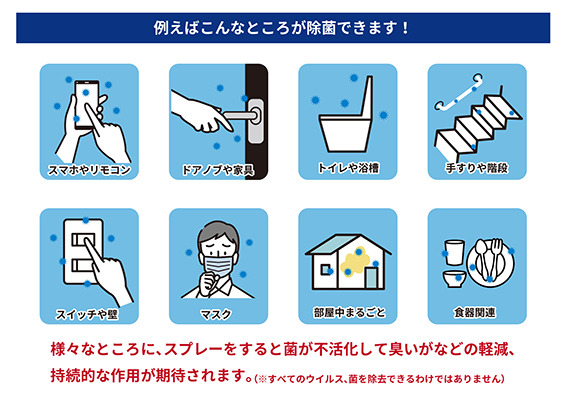 例えばこんなところが除菌できます！

スマホやリモコン

ドアノブや家具

トイレや浴槽

手すりや階段

スイッチや壁

マスク

部屋中まるごと

食器関連

様々なところに、スプレーをすると菌が不活化して臭いがなどの軽減、持続的な作用が期待されます。(※すべてのウイルス、菌を除去できるわけではありません)