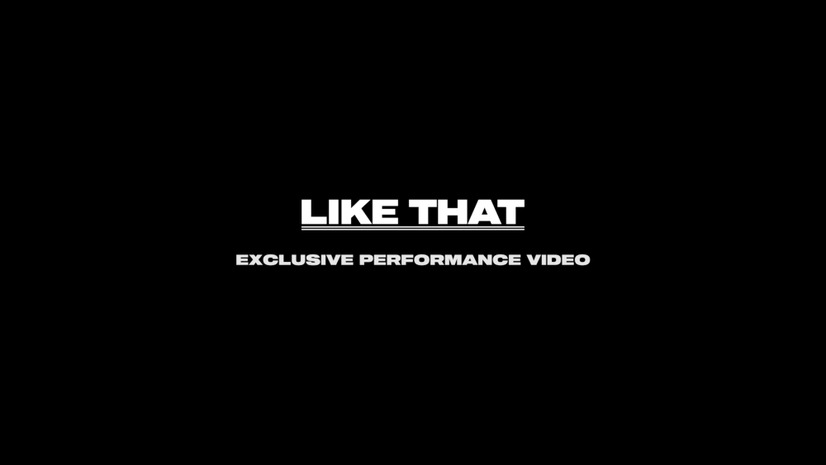 LIKE THAT

EXCLUSIVE PERFORMANCE VIDEO