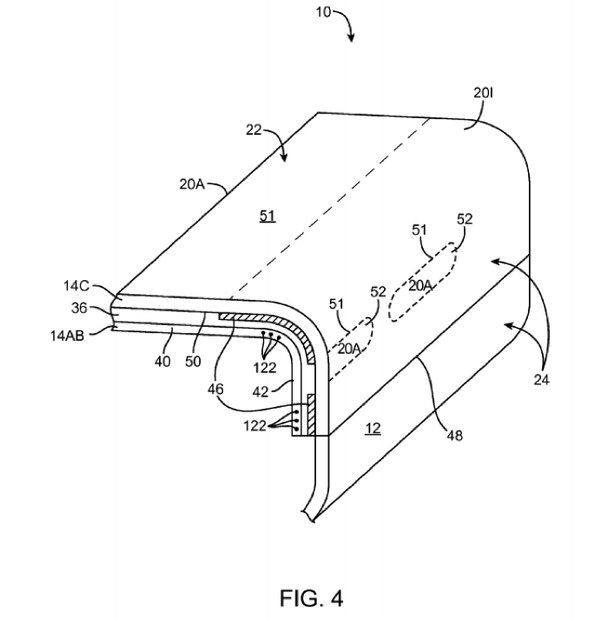 10

20I

22

20A

51

51

52

20A

14C

36

14AB

51

52

20A

40

50

46

122

42

122

12

48

24

FIG. 4