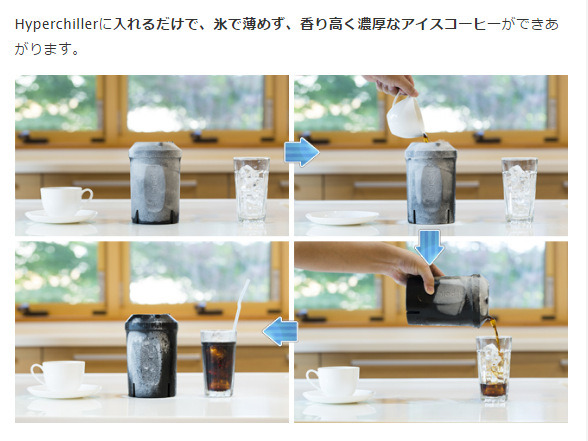 Hyperchillerに入れるだけで、氷で薄めず、香り高く濃厚なアイスコーヒーができあがります。