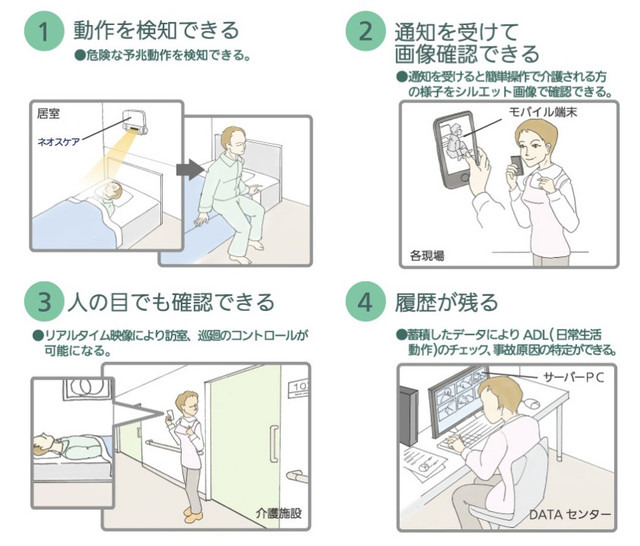 1 動作を検知できる

●危険な予兆動作を検知できる。

居室

ネオスケア

2 通知を受けて画像確認できる

●通知を受けると簡単操作で介護される方の様子をシルエット画像で確認できる。

モバイル端末

各現場

3 人の目でも確認できる

●リアルタイム映像により訪室、巡回のコントロールが可能になる。

101

介護施設

4 履歴が残る

●蓄積したデータによりADL(日常生活動作)のチェック、事故原因の特定ができる。

サーバーPC

DATA センター