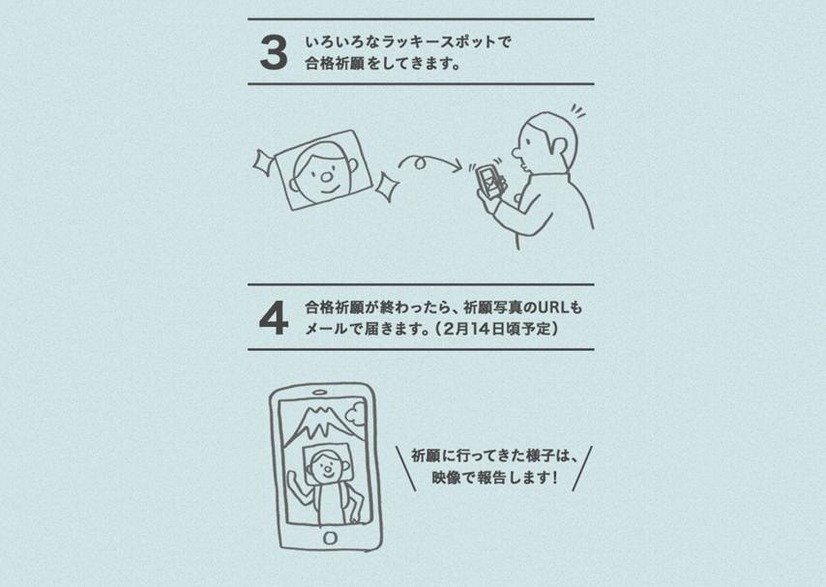 3 いろいろなラッキースポットで合格祈願をしてきます。

4 合格祈願が終わったら、祈願写真のURLもメールで届きます。（2月14日頃予定）

祈願に行ってきた様子は、映像で報告します！