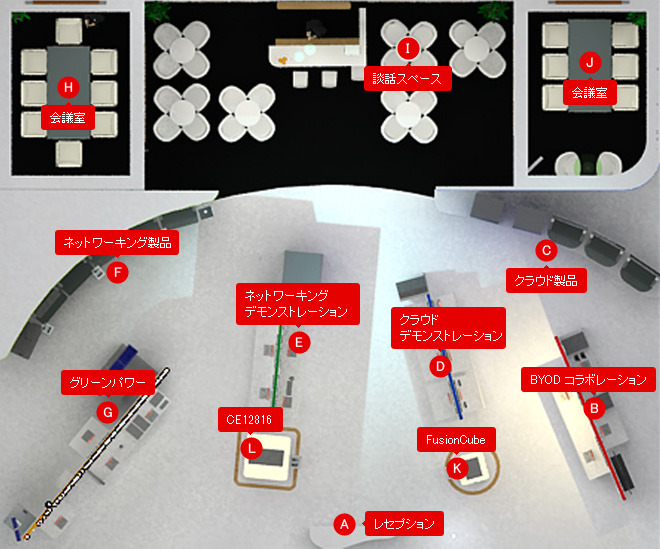 H
会議室

I
談話スペース

J
会議室

ネットワーキング製品
F

C
クラウド製品

ネットワーキング
デモンストレーション
E

クラウド
デモンストレーション
D

グリーンパワー
G

BYOD コラボレーション
B

CE12816
L

FusionCube
K

A
レセプション