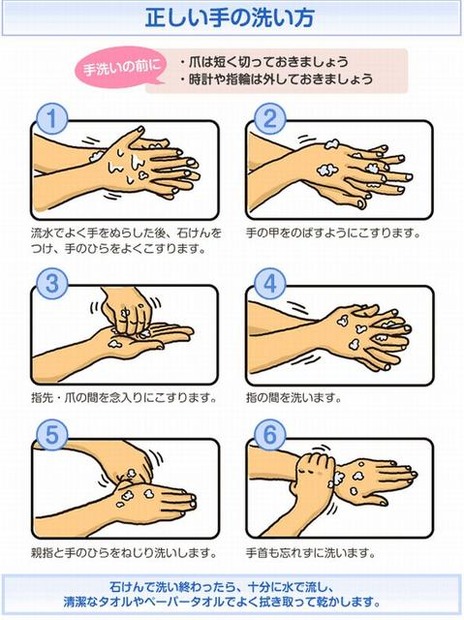 正しい手の洗い方

手洗いの前に
・爪は短く切っておきましょう
・時計や指輪は外しておきましょう

1
流水でよく手をぬらした後、石けんをつけ、手のひらをよくこすります。

2
手の甲をのばすようにこすります。

3
指先・爪の間を念入りにこすります。

4
指の間を洗います。

5
親指と手のひらをねじり洗いします。

6
手首も忘れずに洗います。

石けんで洗い終わったら、十分に水で流し、清潔なタオルやペーパータオルでよく拭き取って乾かします。