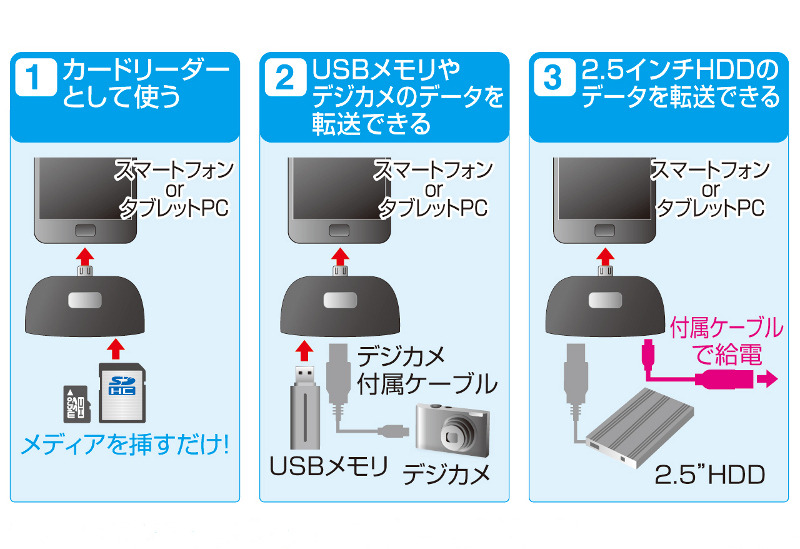 1 カードリーダーとして使う

スマートフォン
or
タブレットPC

SD HC

メディアを挿すだけ!

2 USBメモリやデジカメのデータを転送できる

スマートフォン
or
タブレットPC

デジカメ付属ケーブル

USBメモリ

デジカメ

3 2.5インチHDDのデータを転送できる

スマートフォン
or
タブレットPC

付属ケーブルで給電

2.5"HDD