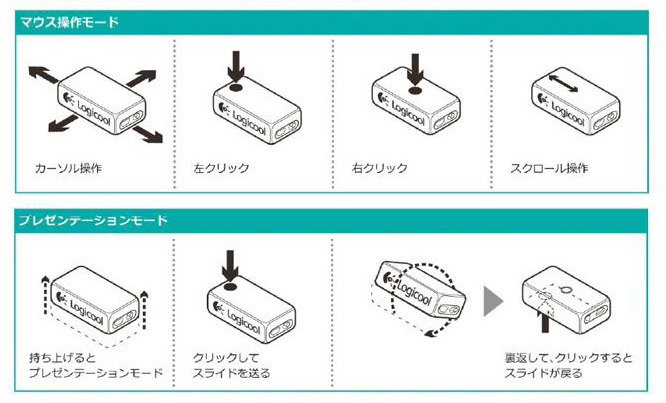 マウス操作モード

Logicool

カーソル操作

Logicool

左クリック

Logicool

右クリック

Logicool

スクロール操作

プレゼンテーションモード

Logicool

持ち上げると
プレゼンテーションモード

Logicool

クリックして
スライドを送る

Logicool

裏返して、クリックすると
スライドが戻る