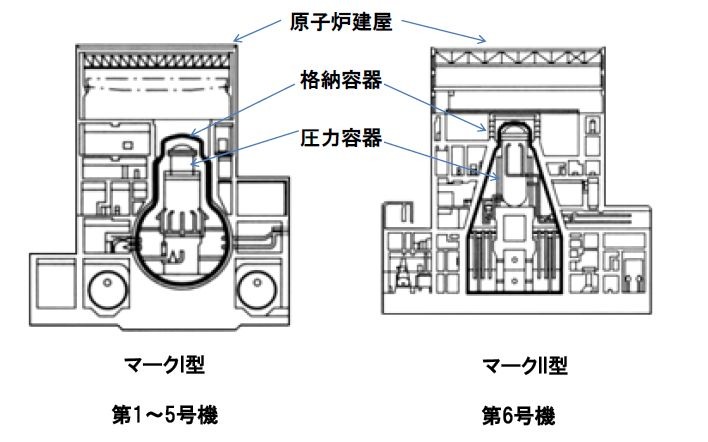 原子炉建屋

格納容器

圧力容器

マークI型

第1～5号機

マークII型

第6号機